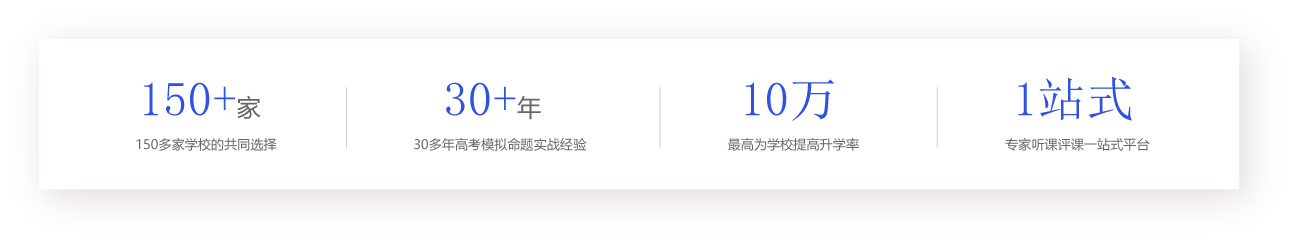 150+家

150多家学校的共同选择

30+年

30多年高考模拟命题实战经验

10万

最高为学校提高升学率

1站式

专家听课评课一站式平台